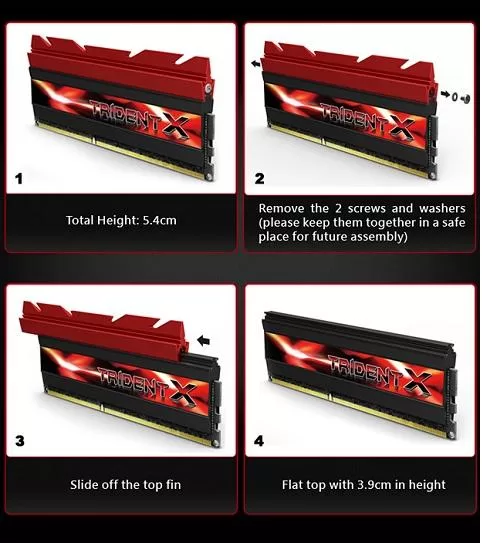 TRIDENT X

1

Total Height: 5.4cm

TRIDENT X

2

Remove the 2 screws and washers (please keep them together in a safe place for future assembly)

TRIDENT X

3

Slide off the top fin

TRIDENT X

4

Flat top with 3.9cm in height